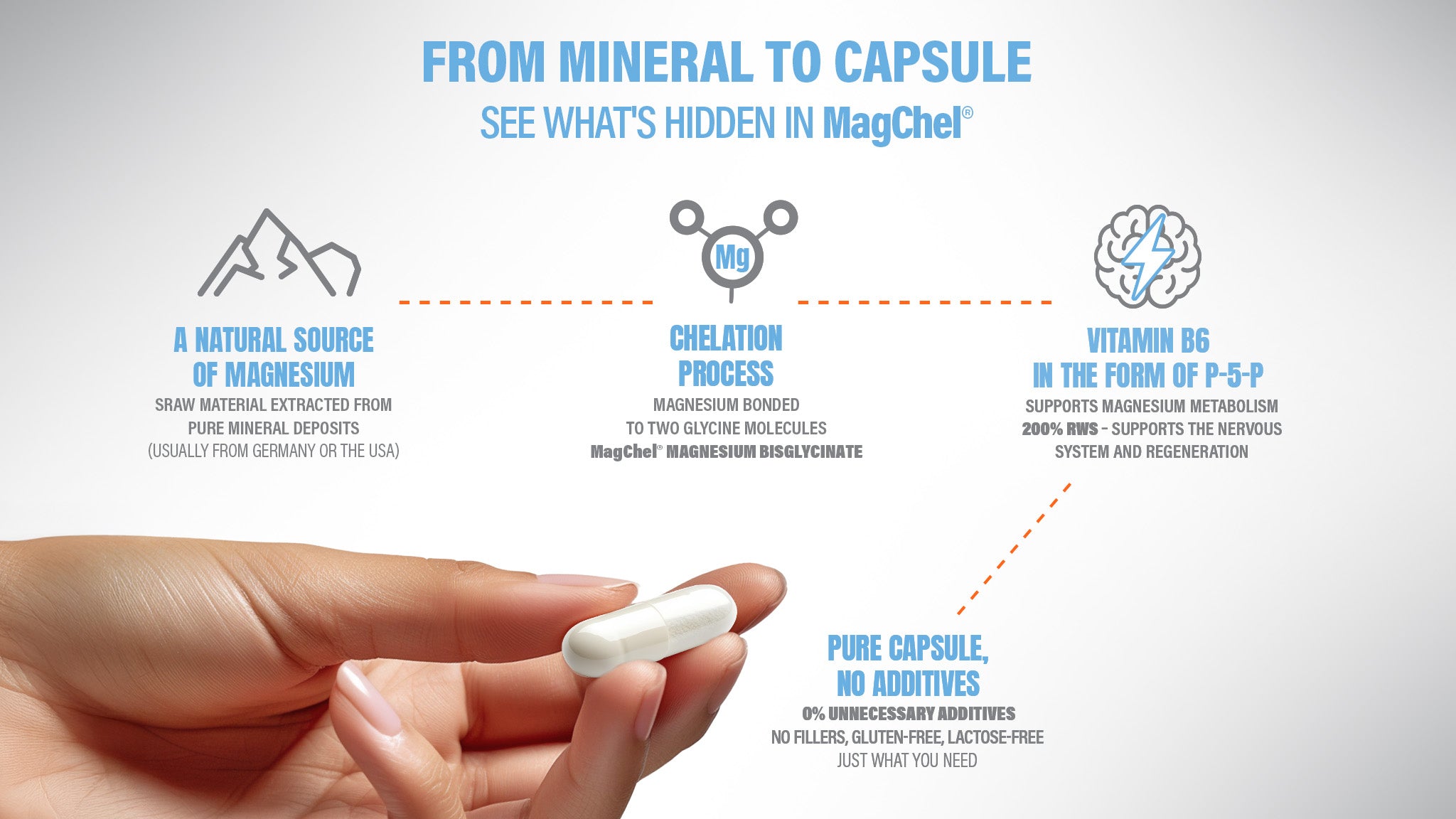 FROM MINERAL TO CAPSULE
SEE WHAT'S HIDDEN IN MagChel®

A NATURAL SOURCE OF MAGNESIUM
SRAW MATERIAL EXTRACTED FROM PURE MINERAL DEPOSITS (USUALLY FROM GERMANY OR THE USA)

Mg

CHELATION PROCESS
MAGNESIUM BONDED TO TWO GLYCINE MOLECULES
MagChel® MAGNESIUM BISGLYCINATE

VITAMIN B6 IN THE FORM OF P-5-P
SUPPORTS MAGNESIUM METABOLISM
200% RWS - SUPPORTS THE NERVOUS SYSTEM AND REGENERATION

PURE CAPSULE, NO ADDITIVES
0% UNNECESSARY ADDITIVES
NO FILLERS, GLUTEN-FREE, LACTOSE-FREE
JUST WHAT YOU NEED